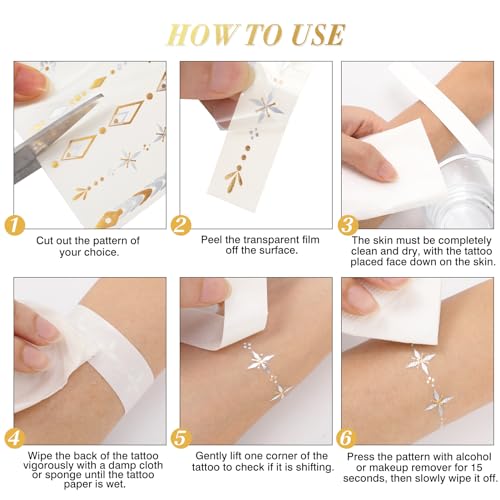 HOW TO USE

1
Cut out the pattern of your choice.

2
Peel the transparent film off the surface.

3
The skin must be completely clean and dry, with the tattoo placed face down on the skin.

4
Wipe the back of the tattoo vigorously with a damp cloth or sponge until the tattoo paper is wet.

5
Gently lift one corner of the tattoo to check if it is shifting.

6
Press the pattern with alcohol or makeup remover for 15 seconds, then slowly wipe it off.