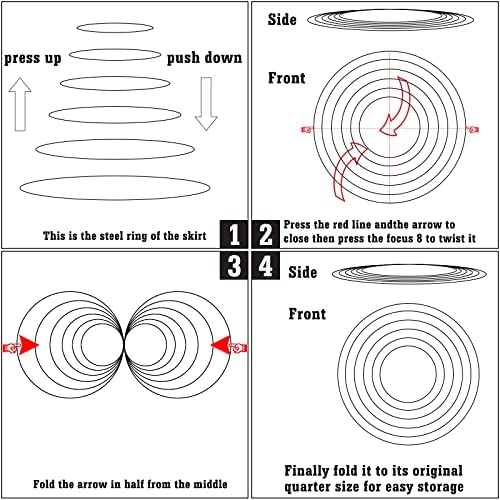 press up

push down

This is the steel ring of the skirt

1

Side

Front

2

Press the red line andthe arrow to close then press the focus 8 to twist it

3

Fold the arrow in half from the middle

4

Side

Front

Finally fold it to its original quarter size for easy storage