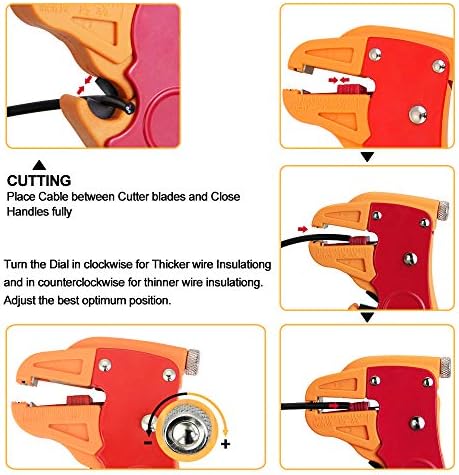 CUTTING
Place Cable between Cutter blades and Close Handles fully

Turn the Dial in clockwise for Thicker wire Insulationg and in counterclockwise for thinner wire insulationg. Adjust the best optimum position.

-
+