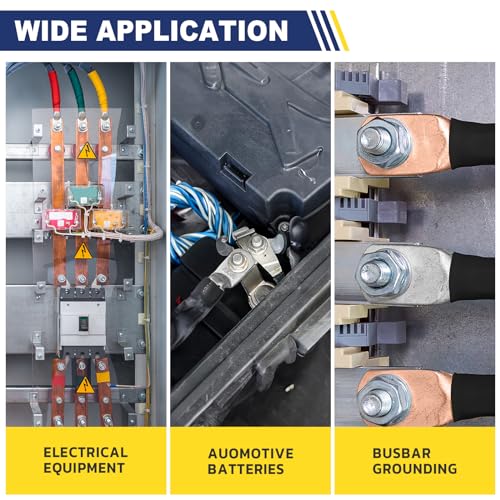 WIDE APPLICATION

ELECTRICAL EQUIPMENT

AUOMOTIVE BATTERIES

BUSBAR GROUNDING