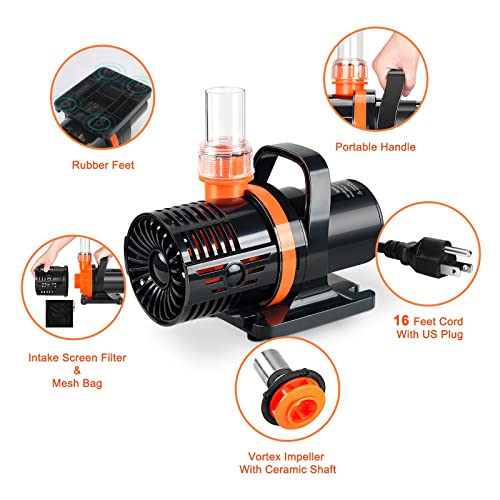 Rubber Feet

Portable Handle

Intake Screen Filter
&
Mesh Bag

16 Feet Cord
With US Plug

Vortex Impeller
With Ceramic Shaft