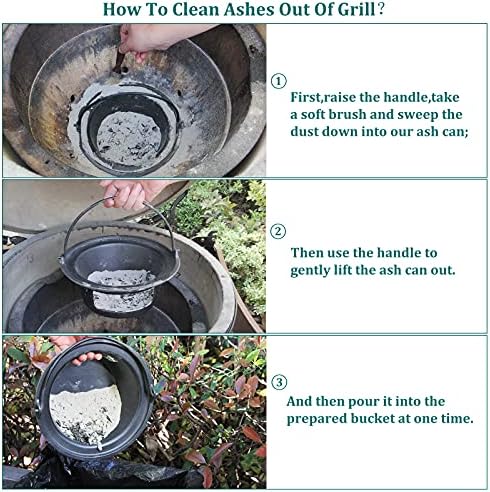 How To Clean Ashes Out Of Grill?

①

First,raise the handle,take a soft brush and sweep the dust down into our ash can;

②

Then use the handle to gently lift the ash can out.

③

And then pour it into the prepared bucket at one time.