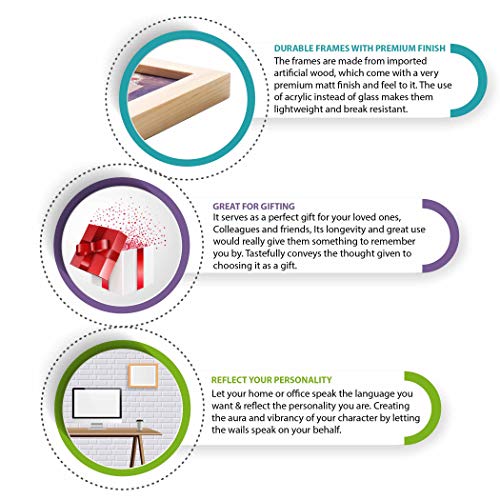 DURABLE FRAMES WITH PREMIUM FINISH
The frames are made from imported artificial wood, which come with a very premium matt finish and feel to it. The use of acrylic instead of glass makes them lightweight and break resistant.

GREAT FOR GIFTING
It serves as a perfect gift for your loved ones, Colleagues and friends, Its longevity and great use would really give them something to remember you by. Tastefully conveys the thought given to choosing it as a gift.

REFLECT YOUR PERSONALITY
Let your home or office speak the language you want & reflect the personality you are. Creating the aura and vibrancy of your character by letting the walls speak on your behalf.