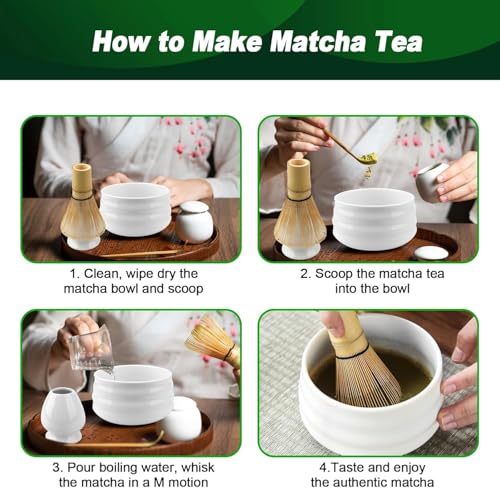 How to Make Matcha Tea

1. Clean, wipe dry the matcha bowl and scoop

2. Scoop the matcha tea into the bowl

3. Pour boiling water, whisk the matcha in a M motion

4.Taste and enjoy the authentic matcha