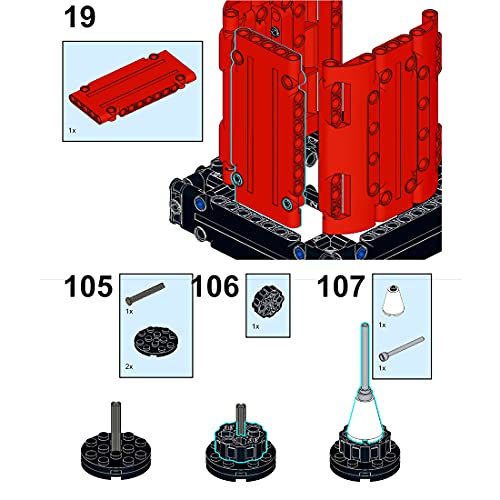 19

1x

105

1x

2x

106

1x

107

1x

1x