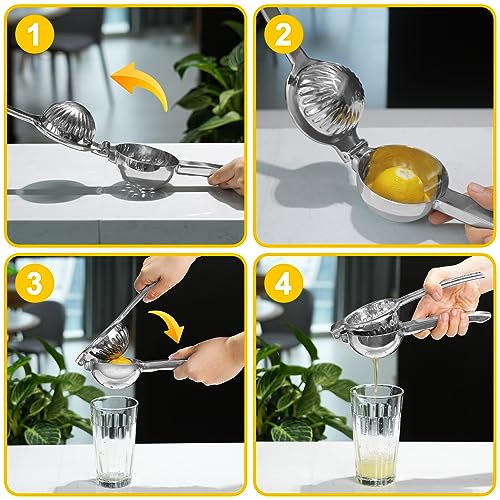 1

2

3

4