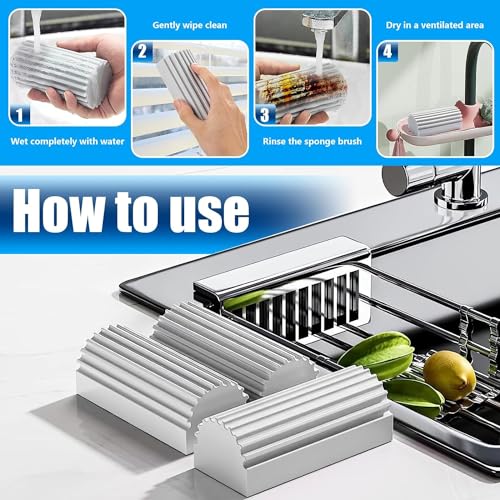 1
Wet completely with water

Gently wipe clean
2

3
Rinse the sponge brush

Dry in a ventilated area
4

How to use