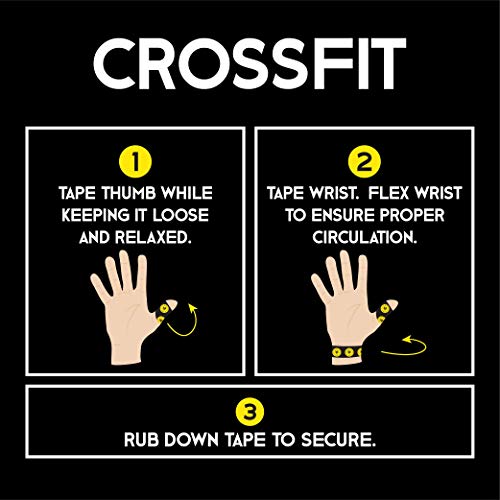 CROSSFIT

1
TAPE THUMB WHILE KEEPING IT LOOSE AND RELAXED.

2
TAPE WRIST. FLEX WRIST TO ENSURE PROPER CIRCULATION.

3
RUB DOWN TAPE TO SECURE.