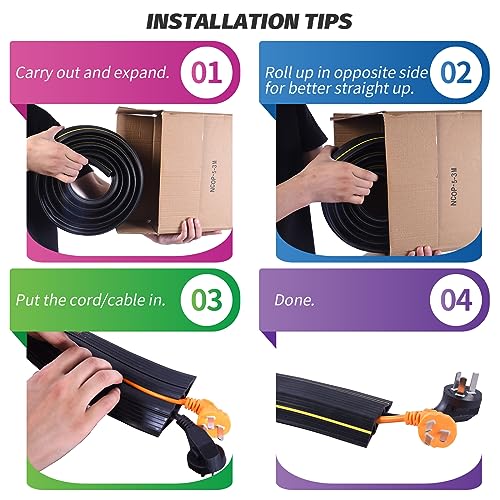 INSTALLATION TIPS

Carry out and expand. 01

NCOP-5-3M

Roll up in opposite side for better straight up. 02

NCOP-5-3M

Put the cord/cable in. 03

Done. 04