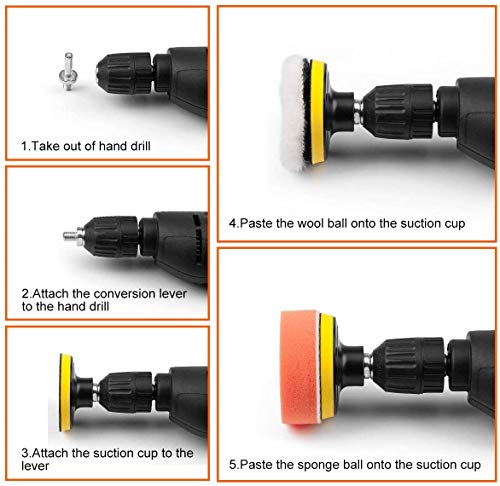 1.Take out of hand drill

2.Attach the conversion lever to the hand drill

3.Attach the suction cup to the lever

4.Paste the wool ball onto the suction cup

5.Paste the sponge ball onto the suction cup