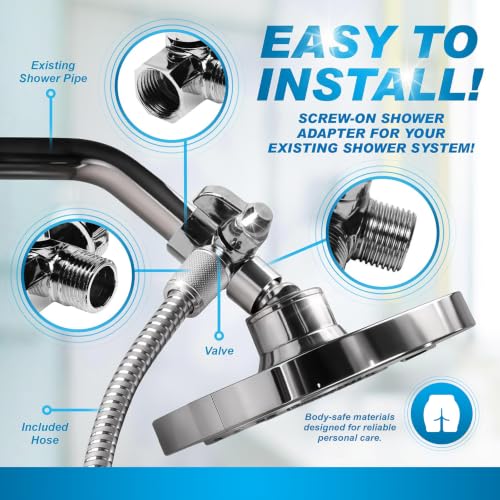 EASY TO INSTALL!

SCREW-ON SHOWER ADAPTER FOR YOUR EXISTING SHOWER SYSTEM!

Existing Shower Pipe

Valve

Included Hose

Body-safe materials designed for reliable personal care.