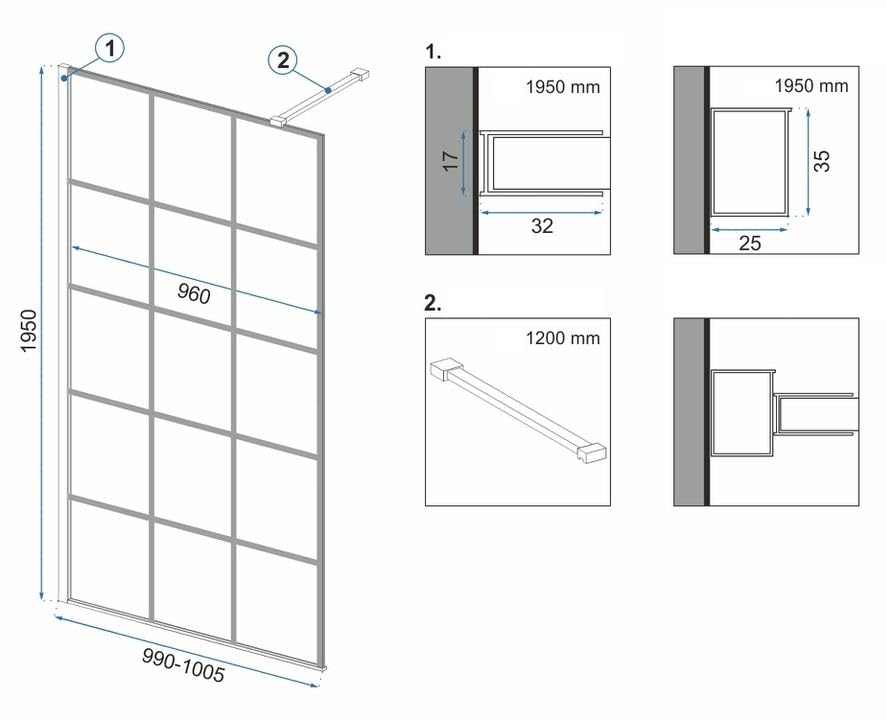 1

2

1950

960

990-1005

1.

1950 mm

17

32

1950 mm

35

25

2.

1200 mm