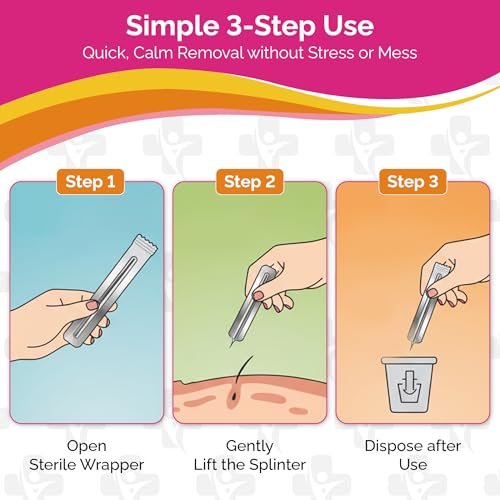 Simple 3-Step Use
Quick, Calm Removal without Stress or Mess

Step 1
Open Sterile Wrapper

Step 2
Gently Lift the Splinter

Step 3
Dispose after Use