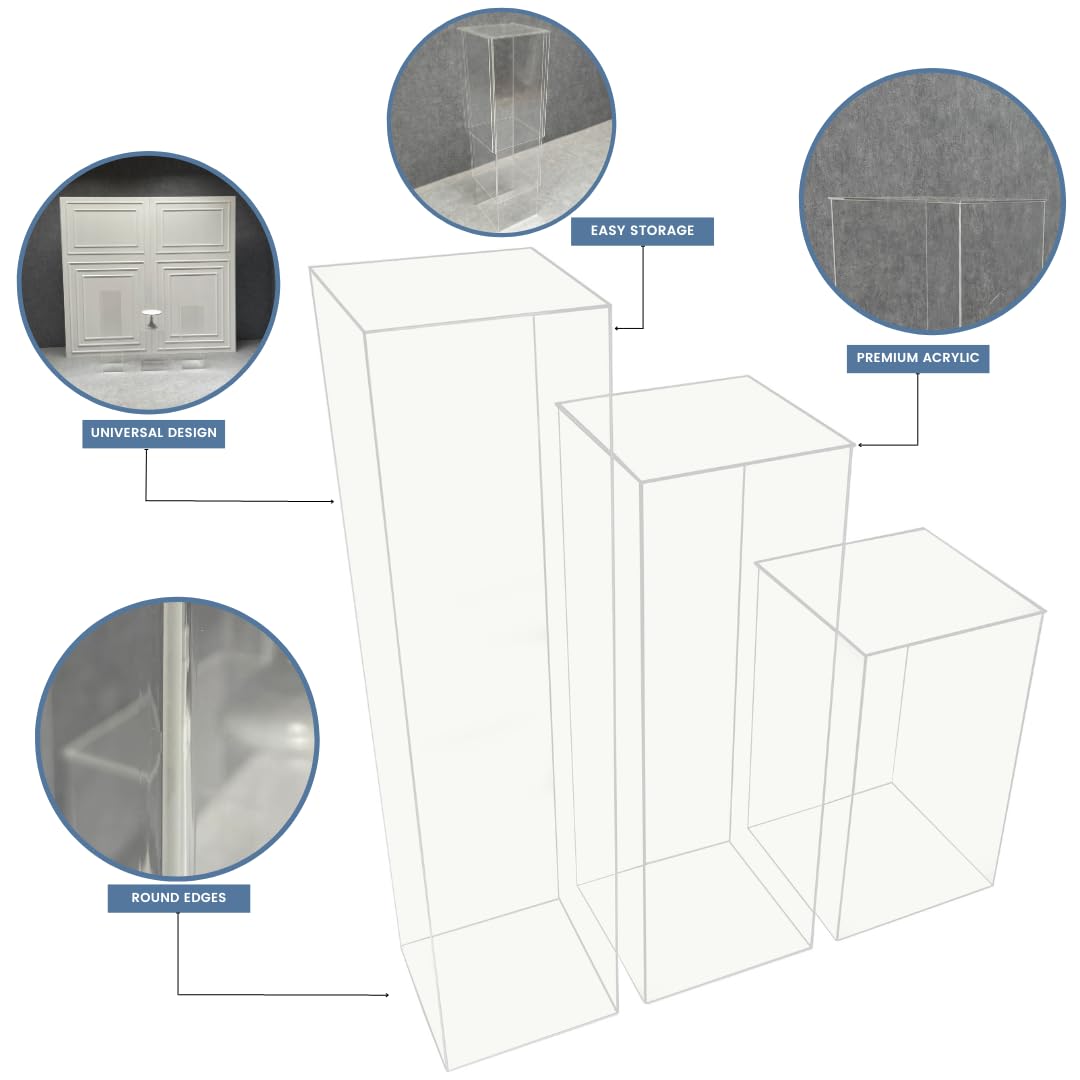 EASY STORAGE

PREMIUM ACRYLIC

UNIVERSAL DESIGN

ROUND EDGES