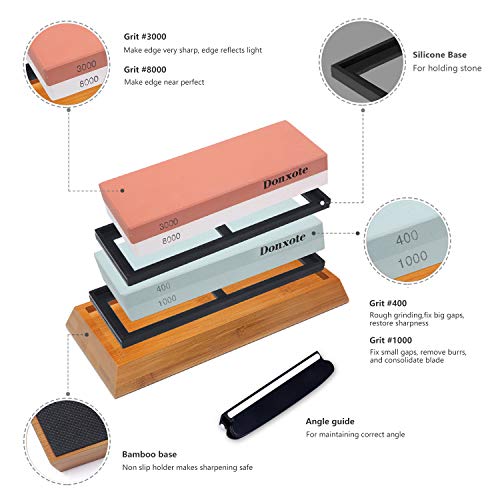 3000
8000

Grit #3000
Make edge very sharp, edge reflects light

Grit #8000
Make edge near perfect

Silicone Base
For holding stone

Donxote
3000
8000

Donxote
400
1000

400
1000

Grit #400
Rough grinding,fix big gaps, restore sharpness

Grit #1000
Fix small gaps, remove burrs, and consolidate blade

Angle guide
For maintaining correct angle

Bamboo base
Non slip holder makes sharpening safe