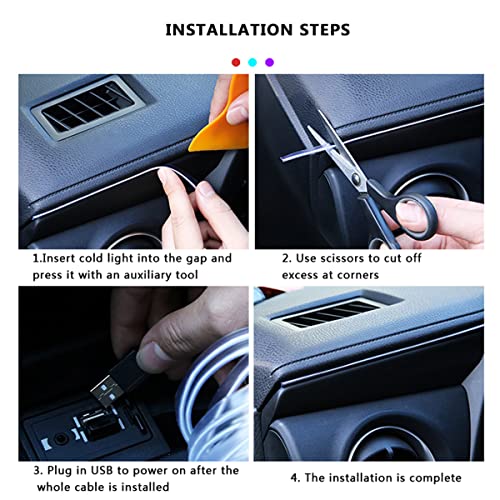 INSTALLATION STEPS

1.Insert cold light into the gap and press it with an auxiliary tool

2. Use scissors to cut off excess at corners

3. Plug in USB to power on after the whole cable is installed

4. The installation is complete