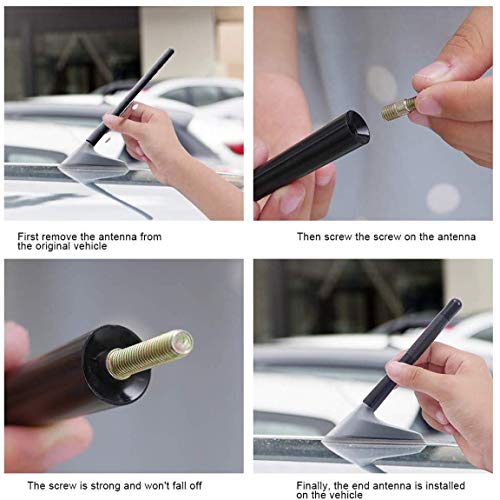 First remove the antenna from the original vehicle

Then screw the screw on the antenna

The screw is strong and won't fall off

Finally, the end antenna is installed on the vehicle