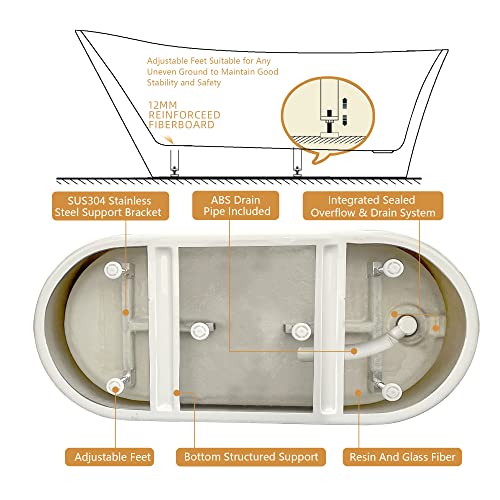 Adjustable Feet Suitable for Any Uneven Ground to Maintain Good Stability and Safety

12MM REINFORCEED FIBERBOARD

SUS304 Stainless Steel Support Bracket

ABS Drain Pipe Included

Integrated Sealed Overflow & Drain System

Adjustable Feet

Bottom Structured Support

Resin And Glass Fiber