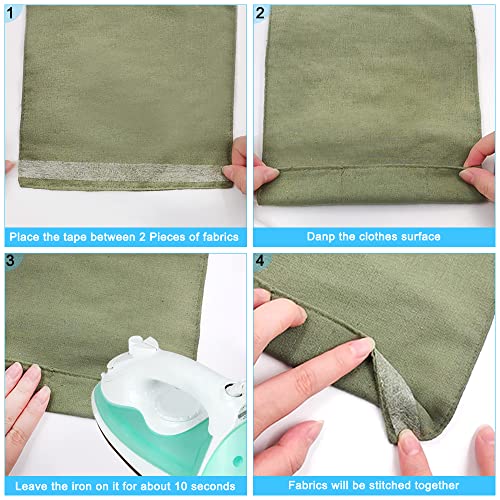 1

Place the tape between 2 Pieces of fabrics

2

Danp the clothes surface

3

Leave the iron on it for about 10 seconds

4

Fabrics will be stitched together