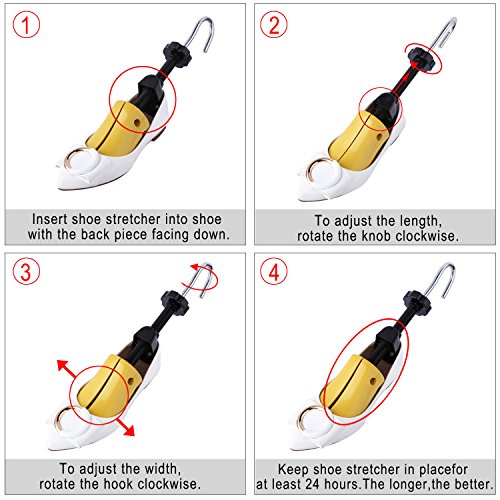 1

Insert shoe stretcher into shoe with the back piece facing down.

2

To adjust the length, rotate the knob clockwise.

3

To adjust the width, rotate the hook clockwise.

4

Keep shoe stretcher in placefor at least 24 hours.The longer,the better.