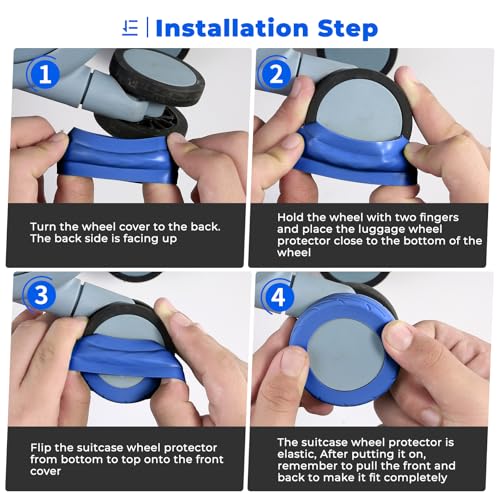 Installation Step

1

Turn the wheel cover to the back. The back side is facing up

2

Hold the wheel with two fingers and place the luggage wheel protector close to the bottom of the wheel

3

Flip the suitcase wheel protector from bottom to top onto the front cover

4

The suitcase wheel protector is elastic, After putting it on, remember to pull the front and back to make it fit completely