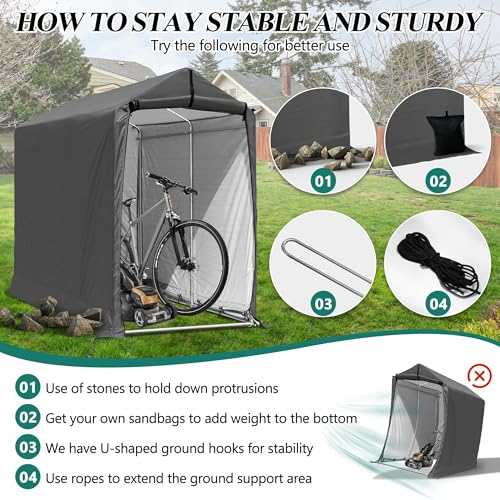 HOW TO STAY STABLE AND STURDY
Try the following for better use

01
02
03
04

01 Use of stones to hold down protrusions
02 Get your own sandbags to add weight to the bottom
03 We have U-shaped ground hooks for stability
04 Use ropes to extend the ground support area