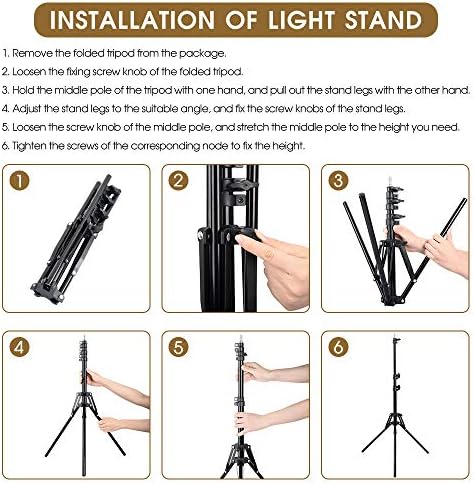 INSTALLATION OF LIGHT STAND

1. Remove the folded tripod from the package.
2. Loosen the fixing screw knob of the folded tripod.
3. Hold the middle pole of the tripod with one hand, and pull out the stand legs with the other hand.
4. Adjust the stand legs to the suitable angle, and fix the screw knobs of the stand legs.
5. Loosen the screw knob of the middle pole, and stretch the middle pole to the height you need.
6. Tighten the screws of the corresponding node to fix the height.

1

2

3

4

5

6