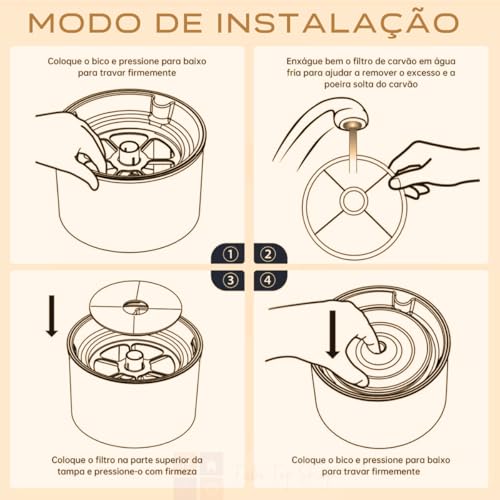 MODO DE INSTALAÇÃO

Coloque o bico e pressione para baixo para travar firmemente

Enxágue bem o filtro de carvão em água fria para ajudar a remover o excesso e a poeira solta do carvão

①

②

③

④

Coloque o filtro na parte superior da tampa e pressione-o com firmeza

Coloque o bico e pressione para baixo para travar firmemente