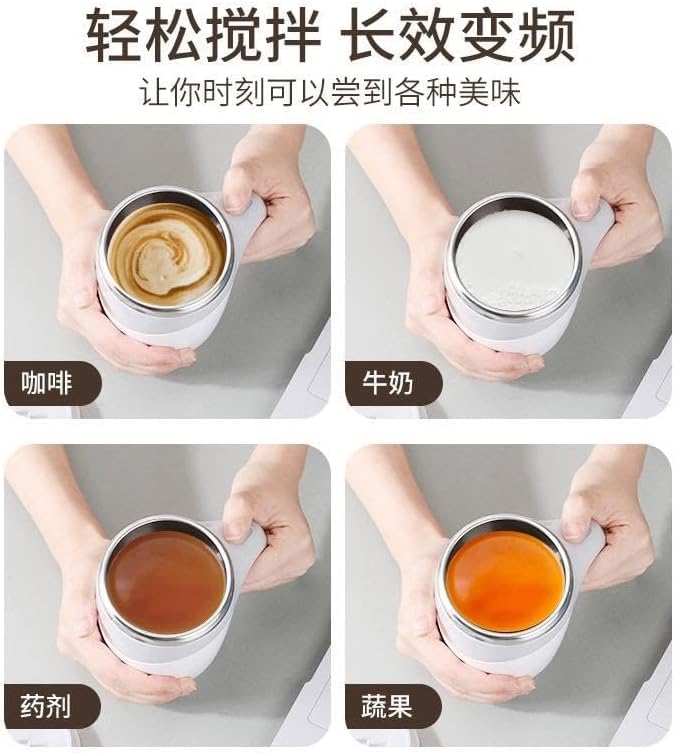 轻松搅拌 长效变频

让你时刻可以尝到各种美味

咖啡

牛奶

药剂

蔬果