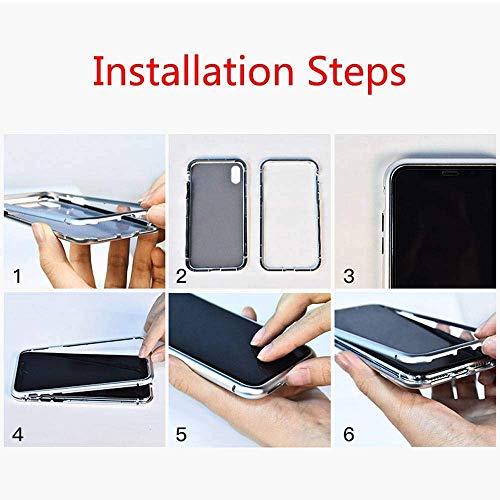 Installation Steps

1

2

3

4

5

6