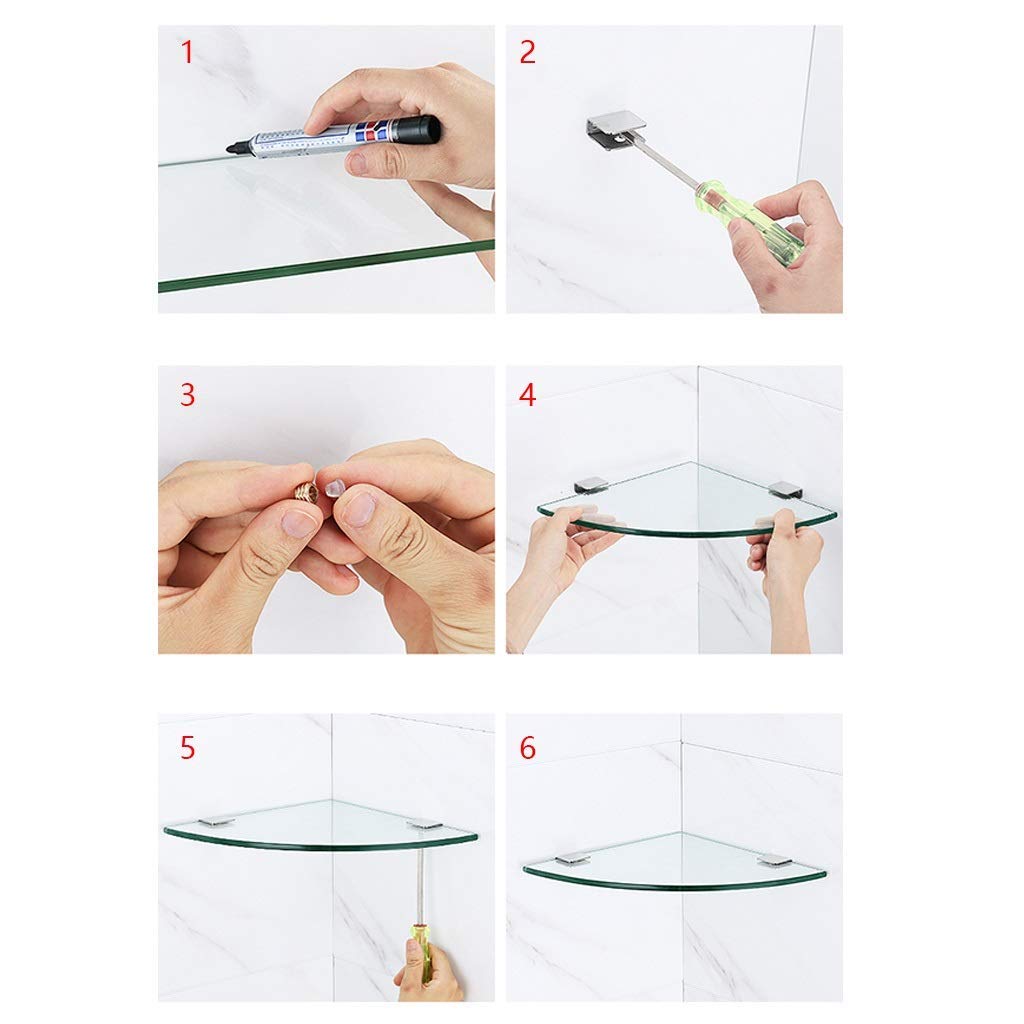 1

2

3

4

5

6