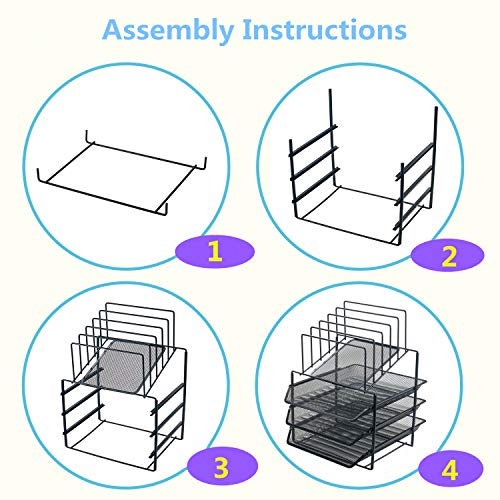 Assembly Instructions

1

2

3

4