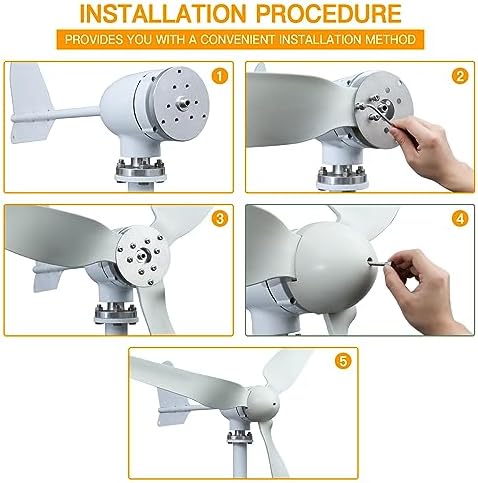 INSTALLATION PROCEDURE

PROVIDES YOU WITH A CONVENIENT INSTALLATION METHOD

1

2

3

4

5