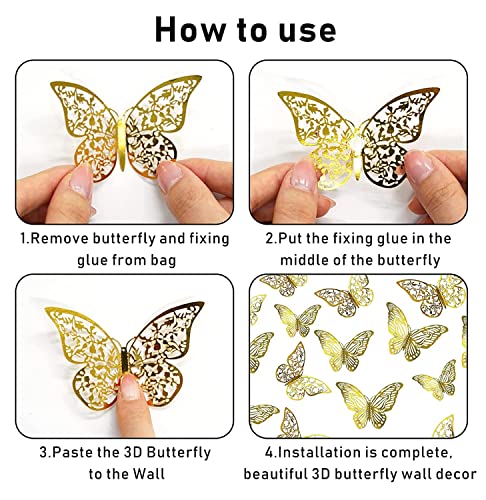 How to use

1.Remove butterfly and fixing glue from bag

2.Put the fixing glue in the middle of the butterfly

3.Paste the 3D Butterfly to the Wall

4.Installation is complete, beautiful 3D butterfly wall decor