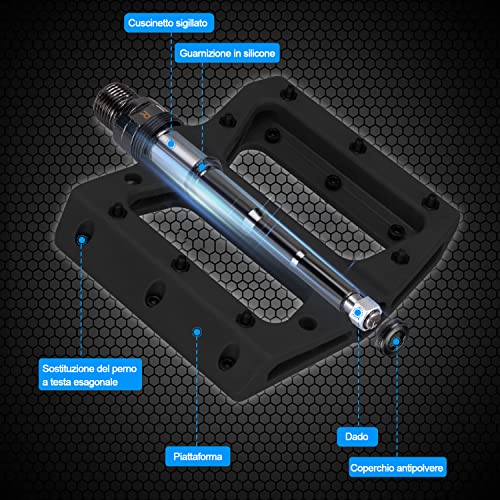 Cuscinetto sigillato

Guarnizione in silicone

R

Sostituzione del perno a testa esagonale

Piattaforma

Dado

Coperchio antipolvere