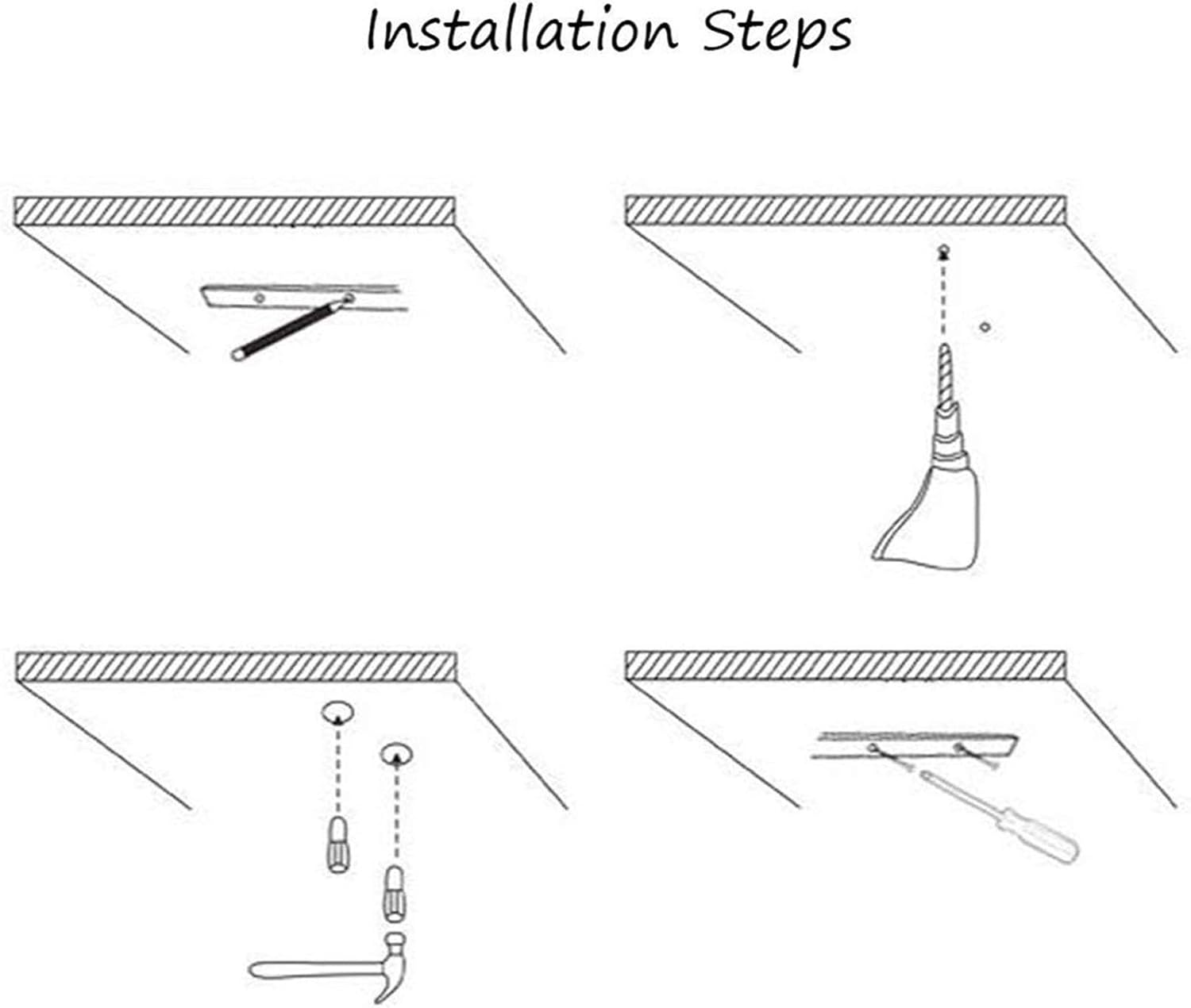 Installation Steps