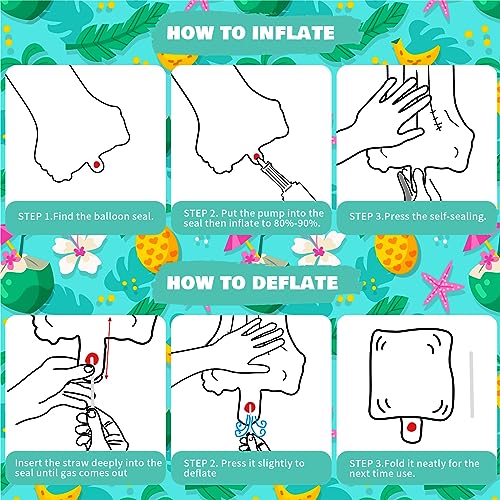 HOW TO INFLATE

STEP 1.Find the balloon seal.

STEP 2. Put the pump into the seal then inflate to 80%-90%.

STEP 3.Press the self-sealing.

HOW TO DEFLATE

Insert the straw deeply into the seal until gas comes out

STEP 2. Press it slightly to deflate

STEP 3.Fold it neatly for the next time use.