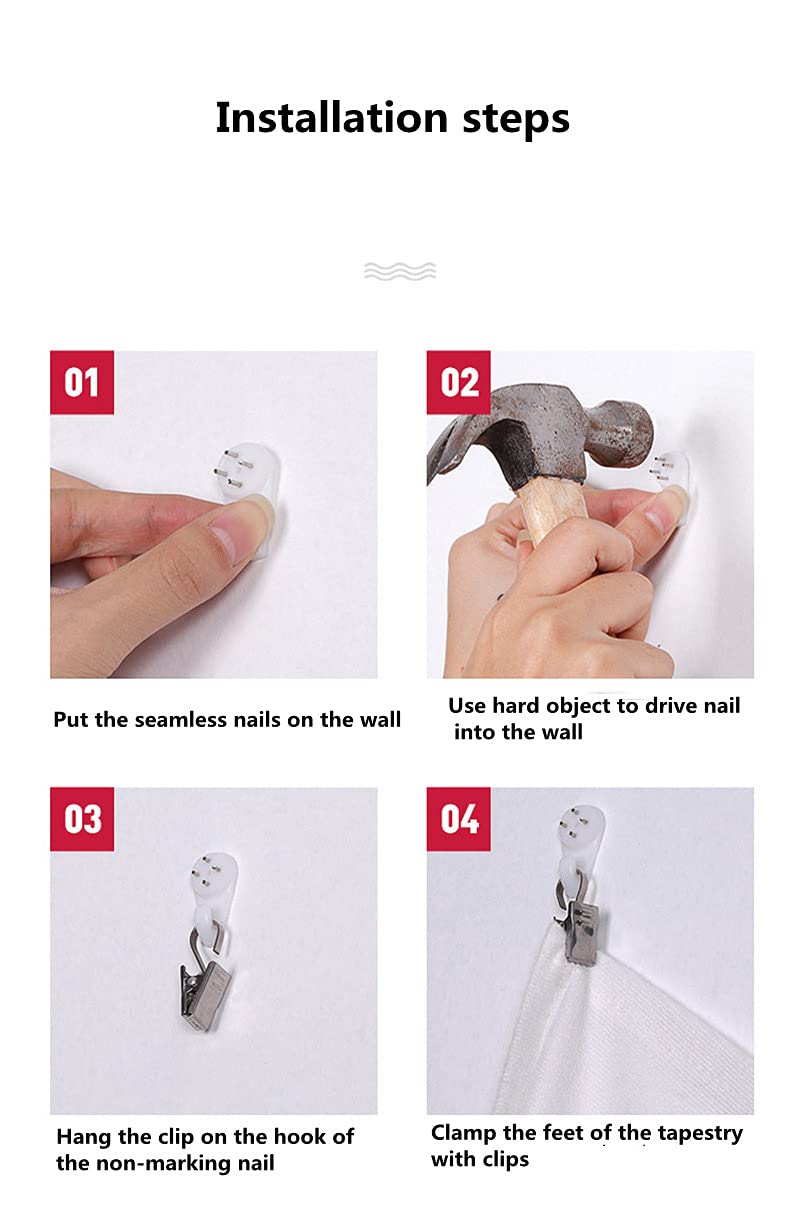 Installation steps

01

Put the seamless nails on the wall

02

Use hard object to drive nail into the wall

03

Hang the clip on the hook of the non-marking nail

04

Clamp the feet of the tapestry with clips