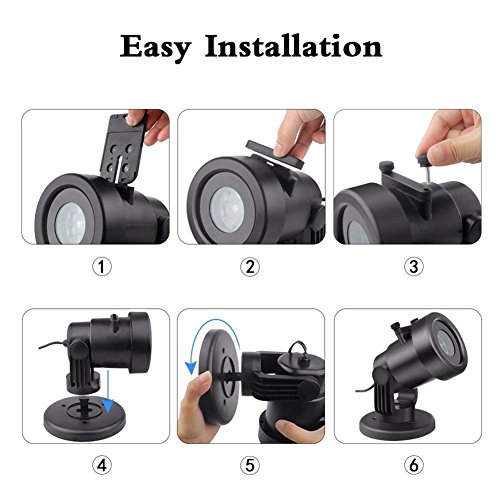 Easy Installation

①

②

③

④

⑤

⑥