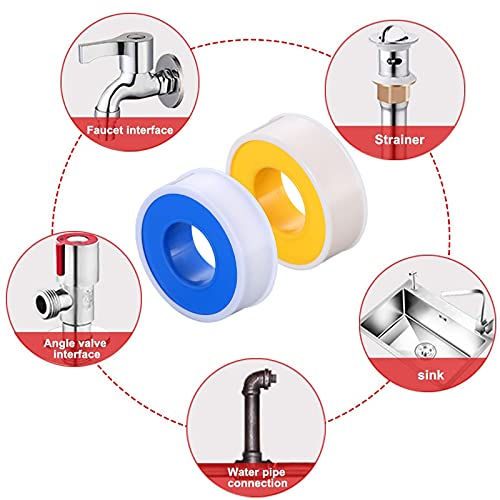 Faucet interface

Strainer

Angle valve interface

sink

Water pipe connection