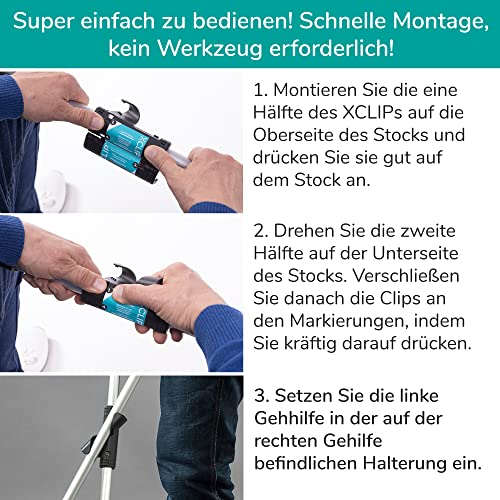 Super einfach zu bedienen! Schnelle Montage, kein Werkzeug erforderlich!

XCLIP

1. Montieren Sie die eine Hälfte des XCLIPs auf die Oberseite des Stocks und drücken Sie sie gut auf dem Stock an.

CLIP

2. Drehen Sie die zweite Hälfte auf der Unterseite des Stocks. Verschließen Sie danach die Clips an den Markierungen, indem Sie kräftig darauf drücken.

3. Setzen Sie die linke Gehhilfe in der auf der rechten Gehilfe befindlichen Halterung ein.