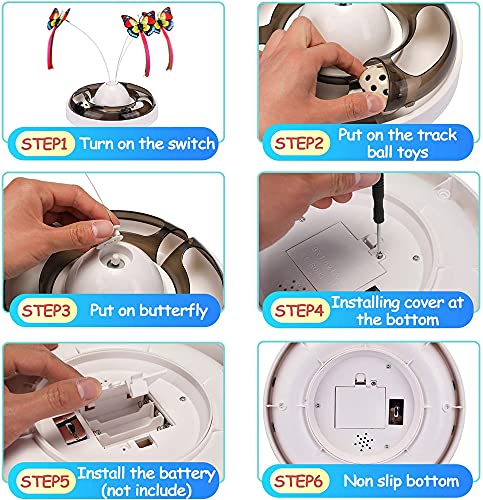 STEP1 Turn on the switch

STEP2 Put on the track ball toys

STEP3 Put on butterfly

STEP4 Installing cover at the bottom

STEP5 Install the battery (not include)

STEP6 Non slip bottom