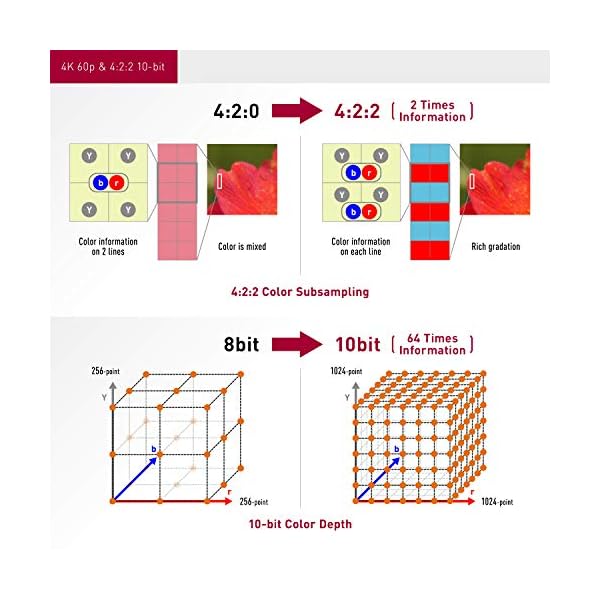 4K 60p & 4:2:2 10-bit

4:2:0 4:2:2 ( 2 Times Information )

Y Y b r Y Y

Color information on 2 lines

Color is mixed

Y Y b r Y Y b r

Color information on each line

Rich gradation

4:2:2 Color Subsampling

8bit 10bit ( 64 Times Information )

256-point Y b r 256-point

1024-point Y b r 1024-point

10-bit Color Depth