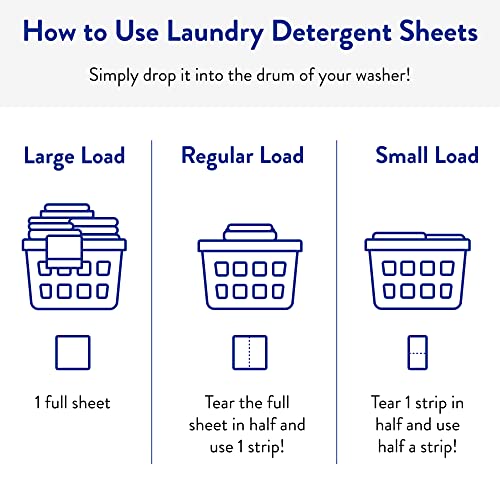 How to Use Laundry Detergent Sheets

Simply drop it into the drum of your washer!

Large Load

1 full sheet

Regular Load

Tear the full sheet in half and use 1 strip!

Small Load

Tear 1 strip in half and use half a strip!