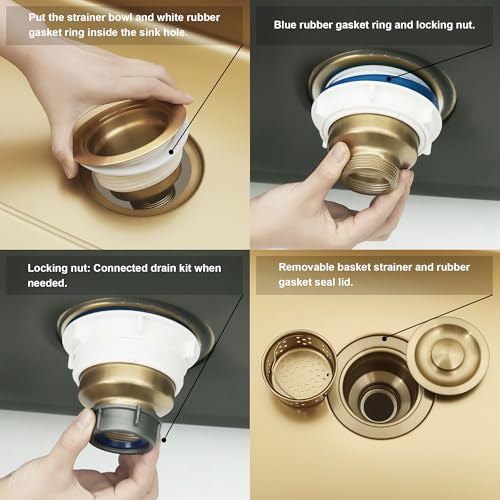 Put the strainer bowl and white rubber gasket ring inside the sink hole.

Blue rubber gasket ring and locking nut.

Locking nut: Connected drain kit when needed.

Removable basket strainer and rubber gasket seal lid.