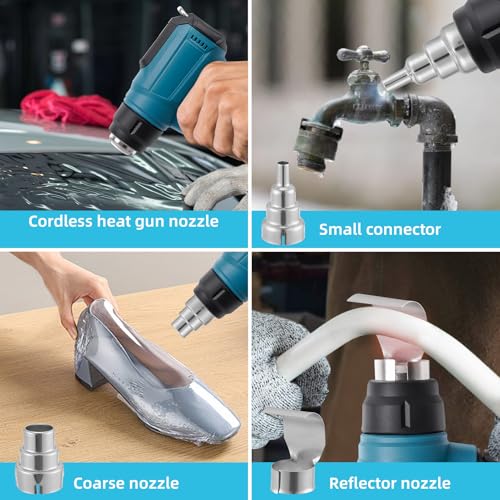 Cordless heat gun nozzle

Small connector

Coarse nozzle

Reflector nozzle