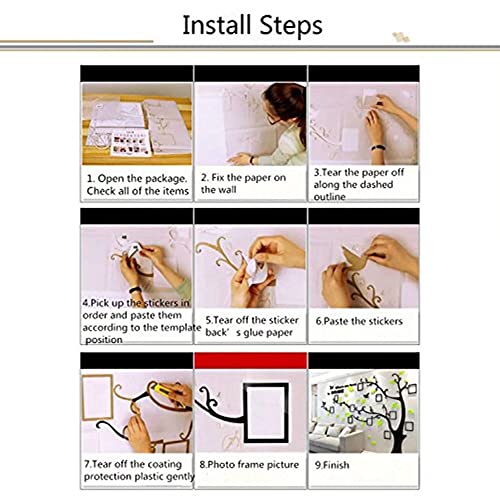 Install Steps

1. Open the package. Check all of the items

2. Fix the paper on the wall

3.Tear the paper off along the dashed outline

4.Pick up the stickers in order and paste them according to the template position

5.Tear off the sticker back' s glue paper

6.Paste the stickers

7.Tear off the coating protection plastic gently

8.Photo frame picture

9.Finish