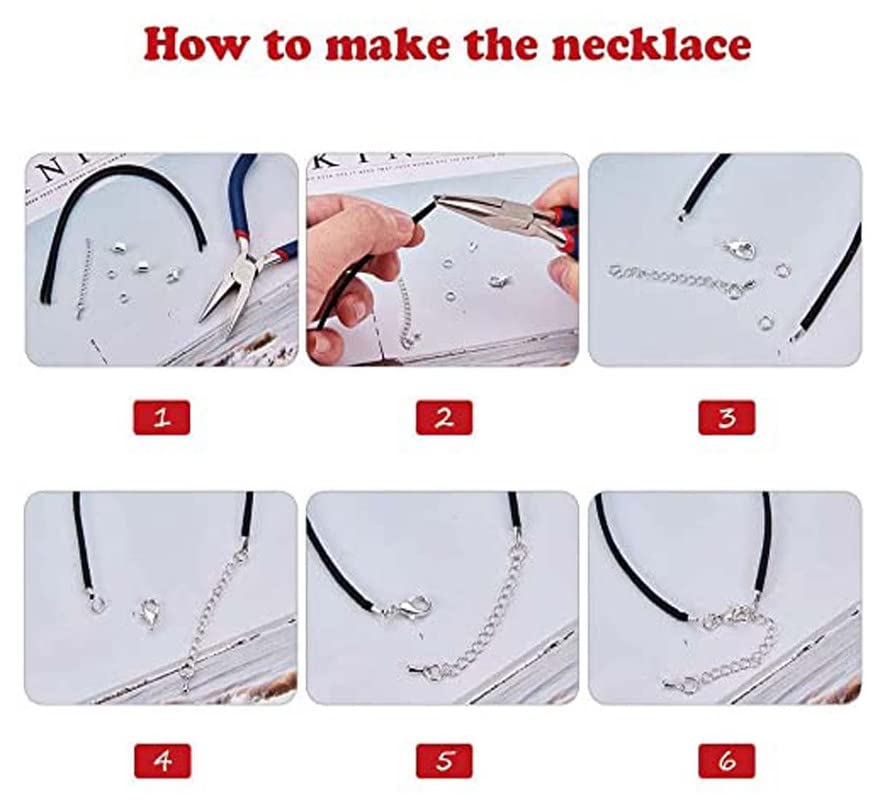 How to make the necklace

1

2

3

4

5

6