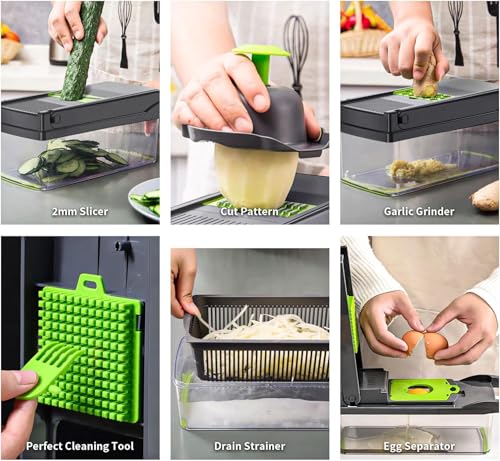 2mm Slicer

Cut Pattern

Garlic Grinder

Perfect Cleaning Tool

Drain Strainer

Egg Separator