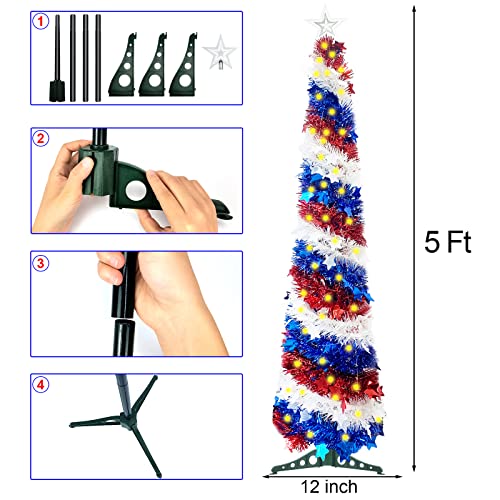 1

2

3

4

5 Ft

12 inch